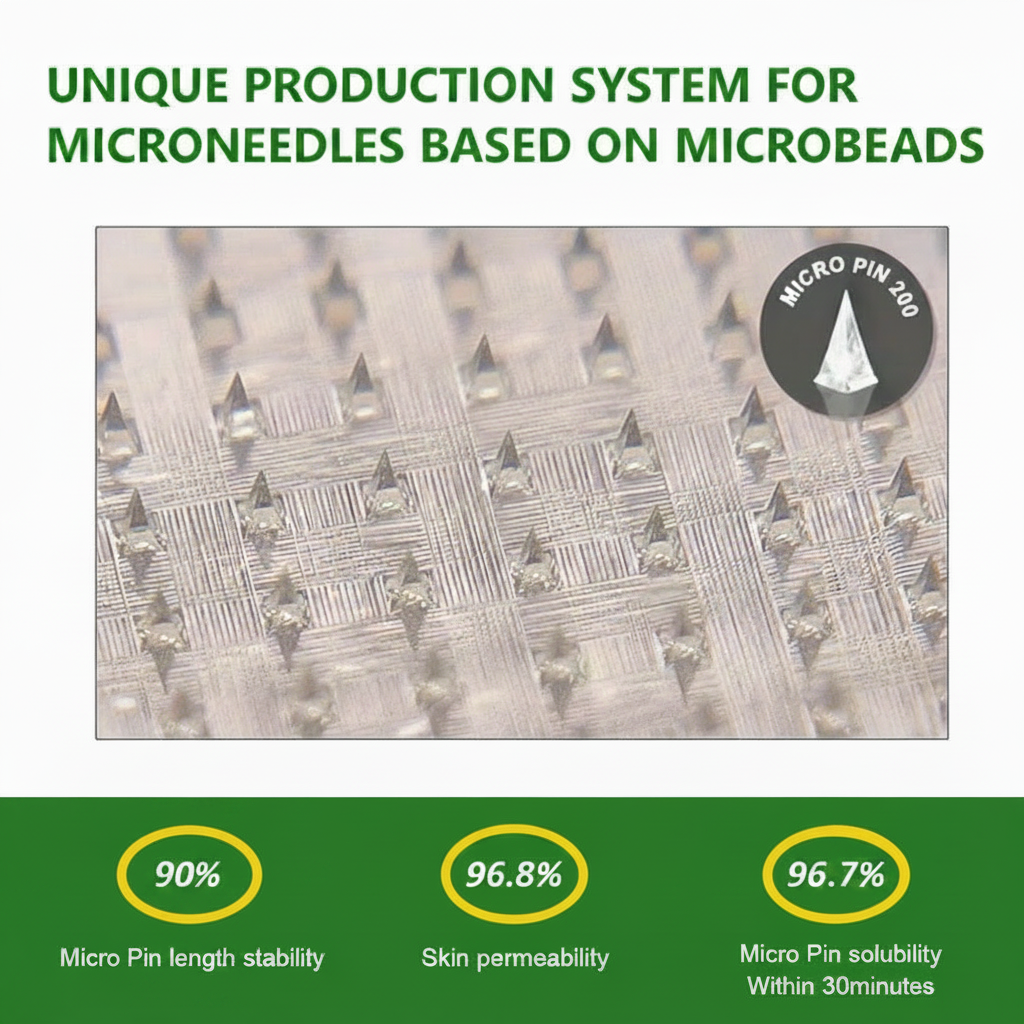 UNIQUE PRODUCTION SYSTEM FOR MICRONEEDLES BASED ON MICROBEADS

MICRO PIN 200

90%

Micro Pin length stability

96.8%

Skin permeability

96.7%

Micro Pin solubility Within 30minutes